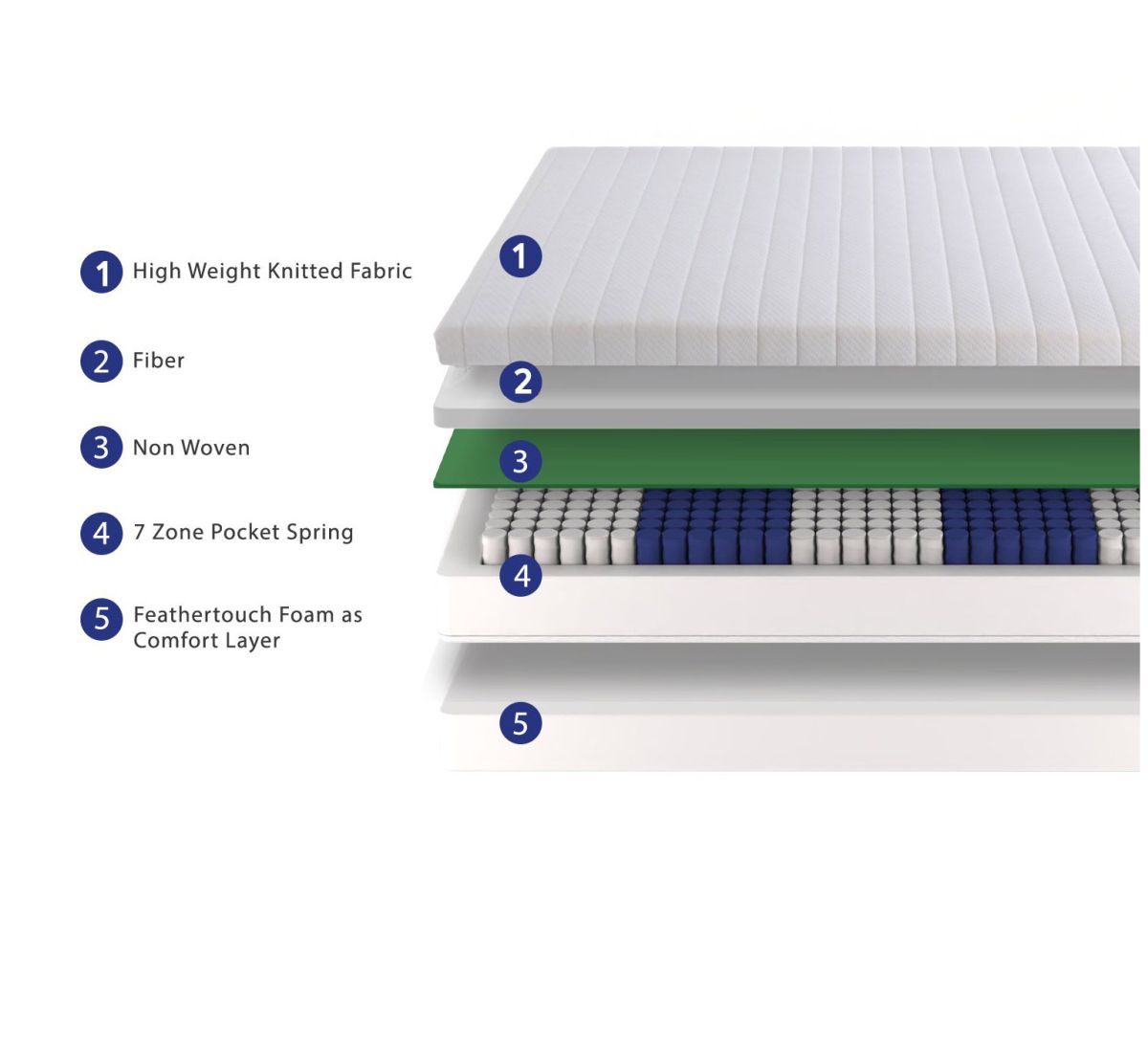 1 High Weight Knitted Fabric

2 Fiber

3 Non Woven

4 7 Zone Pocket Spring

5 Feathertouch Foam as Comfort Layer

1

2

3

4

5